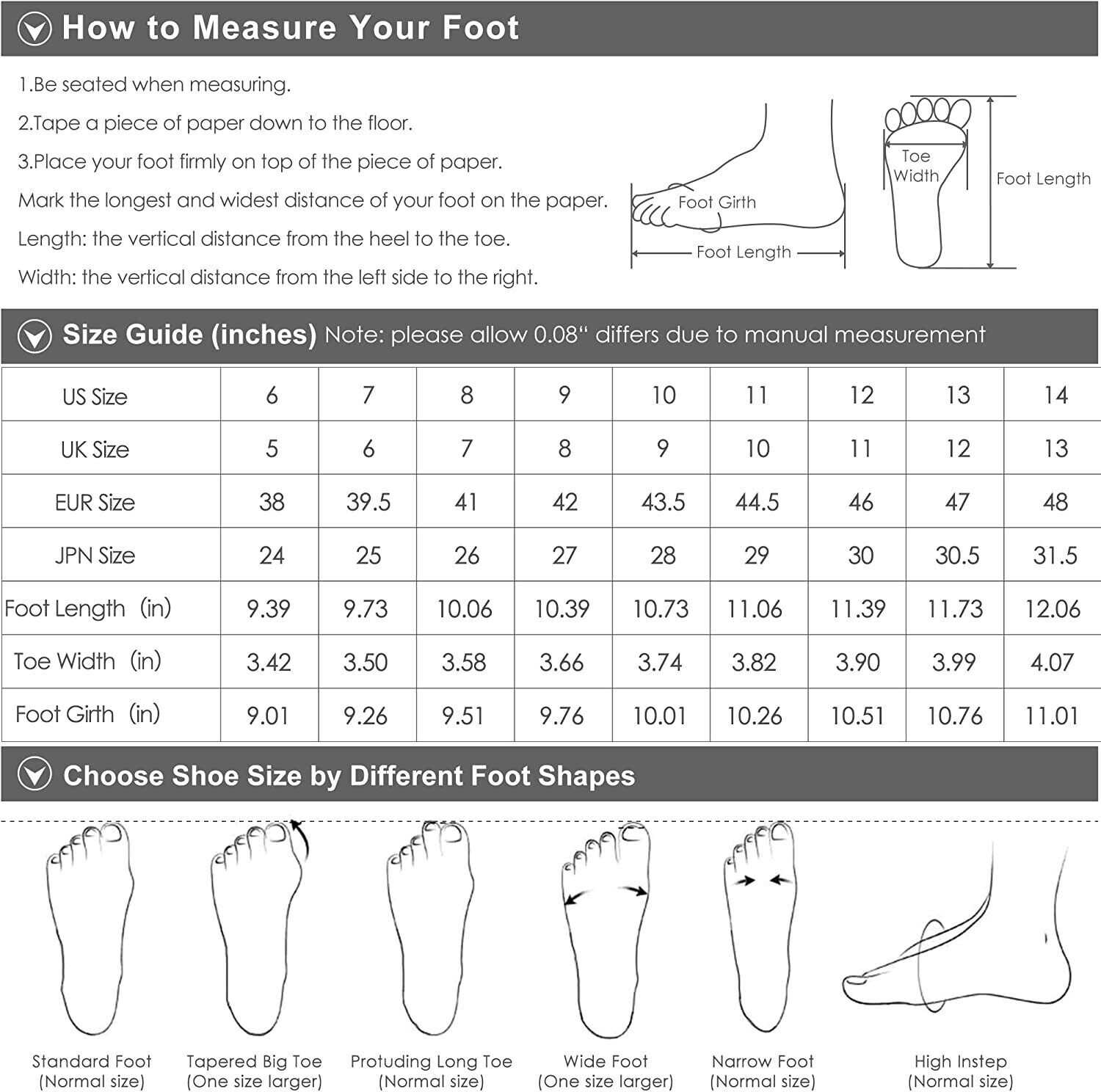 How to Measure Your Foot

1.Be seated when measuring.

2.Tape a piece of paper down to the floor.

3.Place your foot firmly on top of the piece of paper.

Mark the longest and widest distance of your foot on the paper.

Length: the vertical distance from the heel to the toe.

Width: the vertical distance from the left side to the right.

Foot Girth

Foot Length

Toe Width

Foot Length

Size Guide (inches) Note: please allow 0.08“ differs due to manual measurement

| US Size | 6 | 7 | 8 | 9 | 10 | 11 | 12 | 13 | 14 |
|---|---|---|---|---|---|---|---|---|---|
| UK Size | 5 | 6 | 7 | 8 | 9 | 10 | 11 | 12 | 13 |
| EUR Size | 38 | 39.5 | 41 | 42 | 43.5 | 44.5 | 46 | 47 | 48 |
| JPN Size | 24 | 25 | 26 | 27 | 28 | 29 | 30 | 30.5 | 31.5 |
| Foot Length (in) | 9.39 | 9.73 | 10.06 | 10.39 | 10.73 | 11.06 | 11.39 | 11.73 | 12.06 |
| Toe Width (in) | 3.42 | 3.50 | 3.58 | 3.66 | 3.74 | 3.82 | 3.90 | 3.99 | 4.07 |
| Foot Girth (in) | 9.01 | 9.26 | 9.51 | 9.76 | 10.01 | 10.26 | 10.51 | 10.76 | 11.01 |

Choose Shoe Size by Different Foot Shapes

Standard Foot (Normal size)

Tapered Big Toe (One size larger)

Protuding Long Toe (Normal size)

Wide Foot (One size larger)

Narrow Foot (Normal size)

High Instep (Normal size)