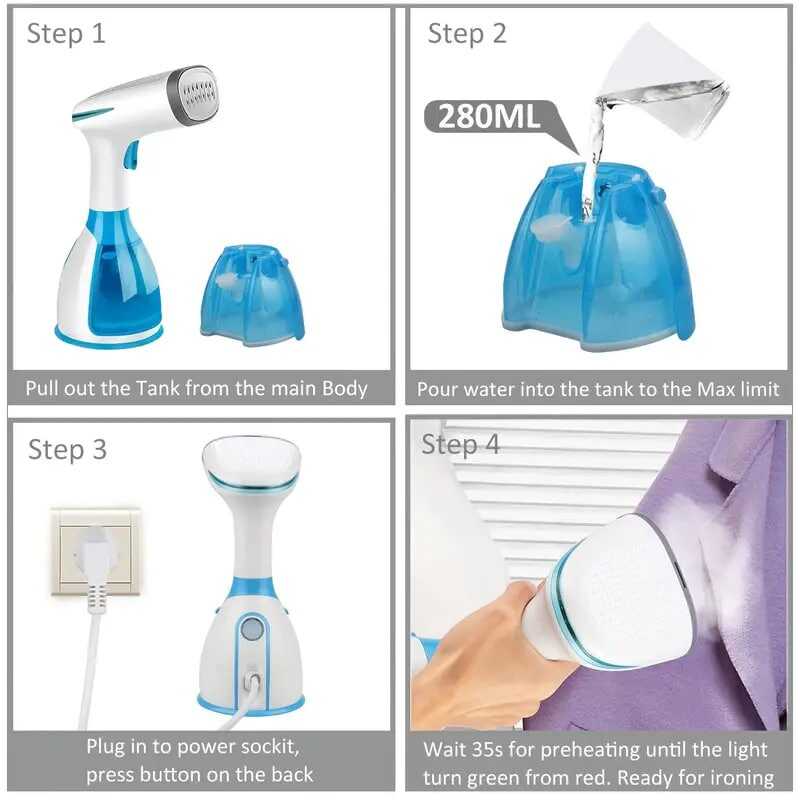 Step 1

Pull out the Tank from the main Body

Step 2

280ML

Pour water into the tank to the Max limit

Step 3

Plug in to power sockit, press button on the back

Step 4

Wait 35s for preheating until the light turn green from red. Ready for ironing